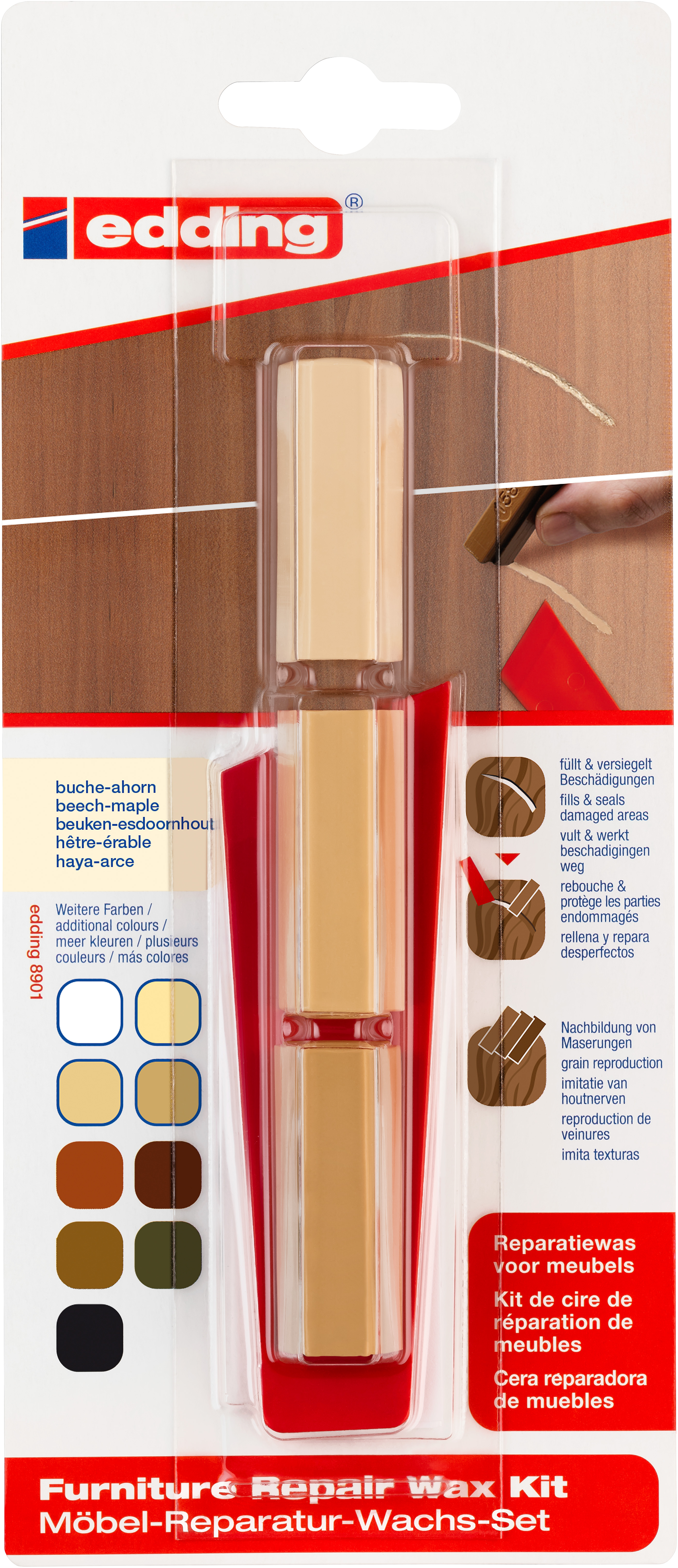 edding®

buche-ahorn
beech-maple
beuken-esdoornhout
hêtre-érable
haya-arce

edding 8901

Weitere Farben / additional colours / meer kleuren / plusieurs couleurs / más colores

füllt & versiegelt Beschädigungen
fills & seals damaged areas
vult & werkt beschadigingen weg
rebouche & protège les parties endommagés
rellena y repara desperfectos

Nachbildung von Maserungen
grain reproduction
imitatie van houtnerven
reproduction de veinures
imita texturas

Reparatiewas voor meubels
Kit de cire de réparation de meubles
Cera reparadora de muebles

Furniture Repair Wax Kit
Möbel-Reparatur-Wachs-Set